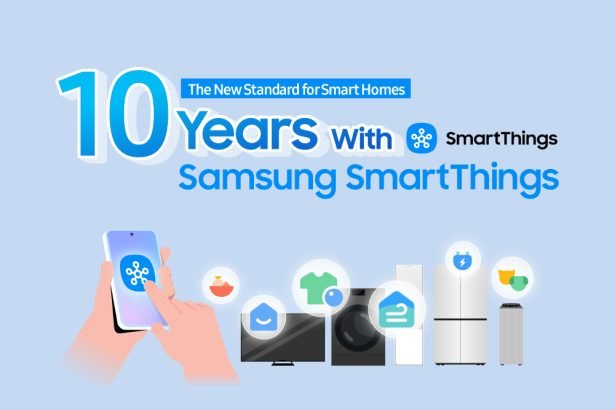 The New Standard for Smart Homes

10 Years With SmartThings
Samsung SmartThings